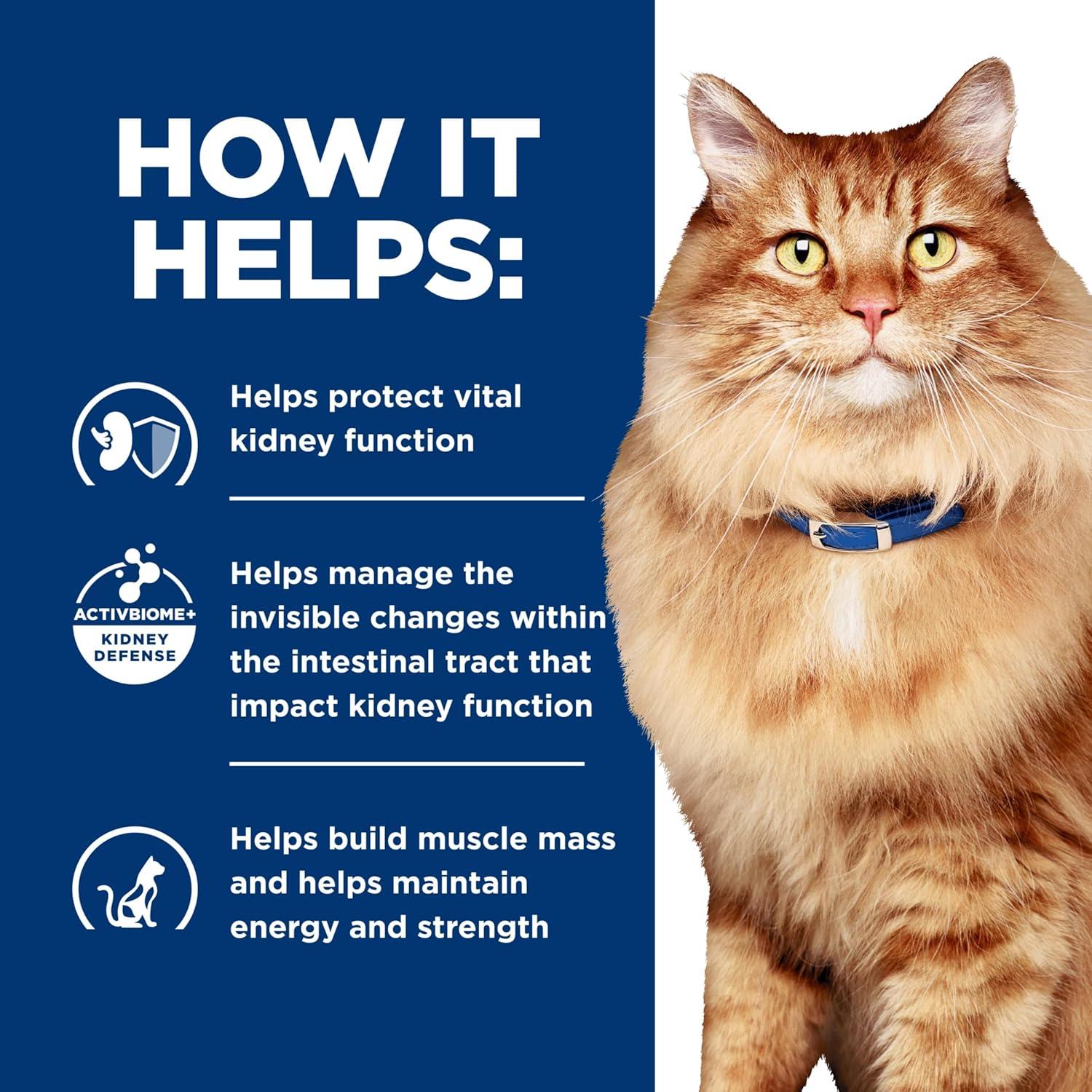 HOW IT HELPS:

Helps protect vital kidney function

ACTIVBIOME+
KIDNEY DEFENSE

Helps manage the invisible changes within the intestinal tract that impact kidney function

Helps build muscle mass and helps maintain energy and strength